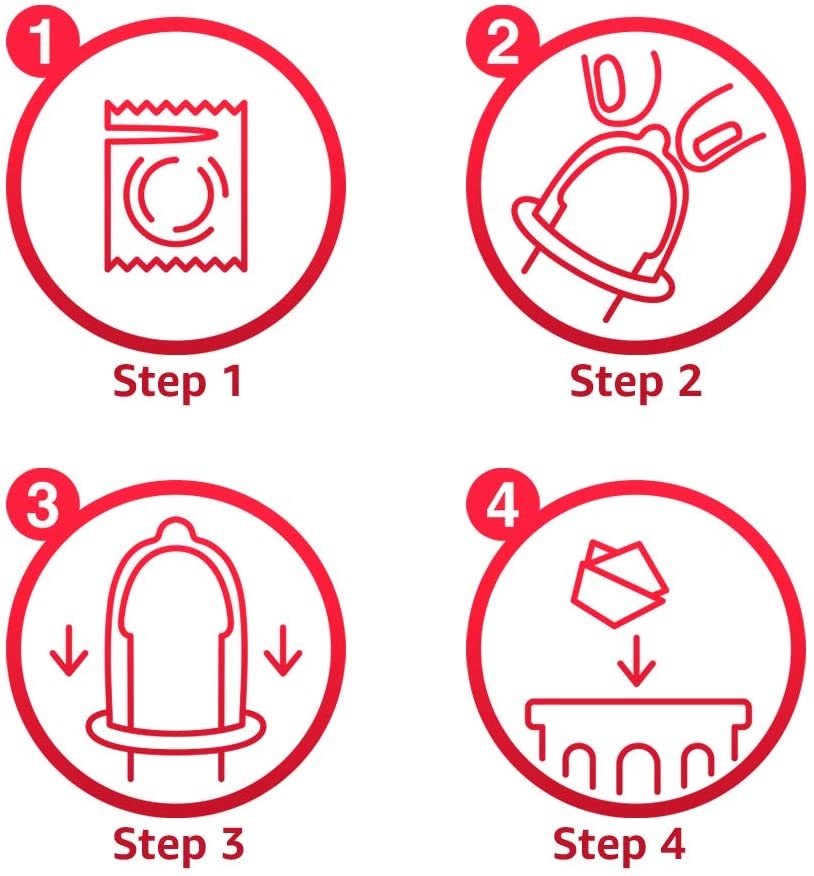 1

Step 1

2

Step 2

3

Step 3

4

Step 4